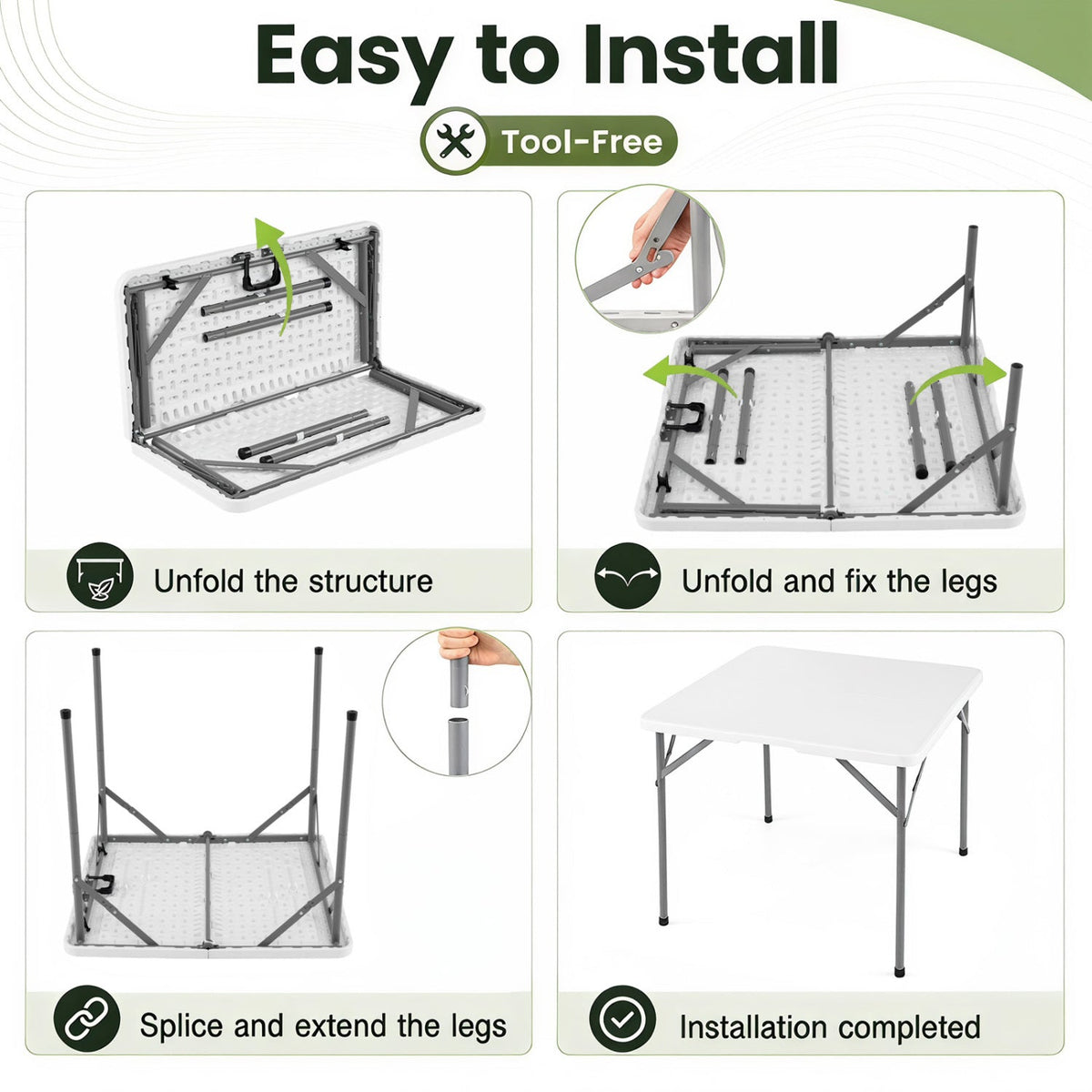 Easy to Install

Tool-Free

Unfold the structure

Unfold and fix the legs

Splice and extend the legs

Installation completed